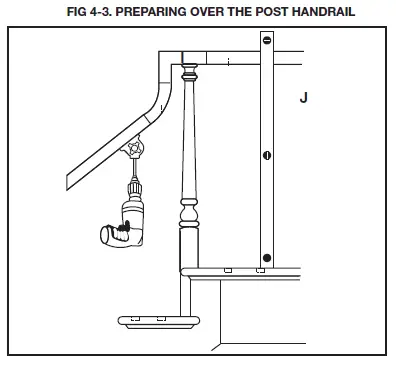 FIG 4-3. PREPARING OVER THE POST HANDRAIL

J