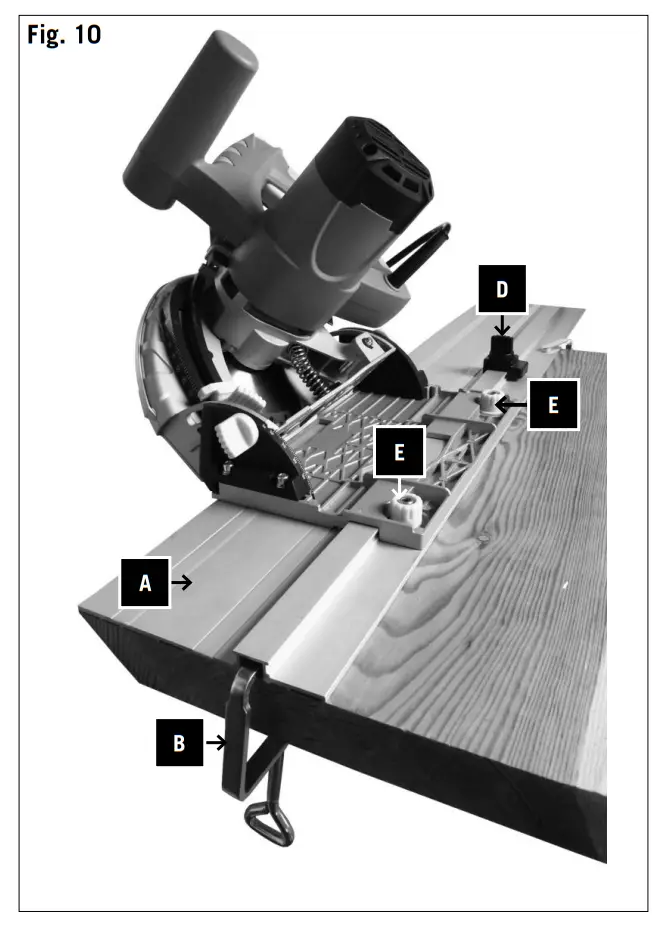 Fig. 10

D

E

E

A

B