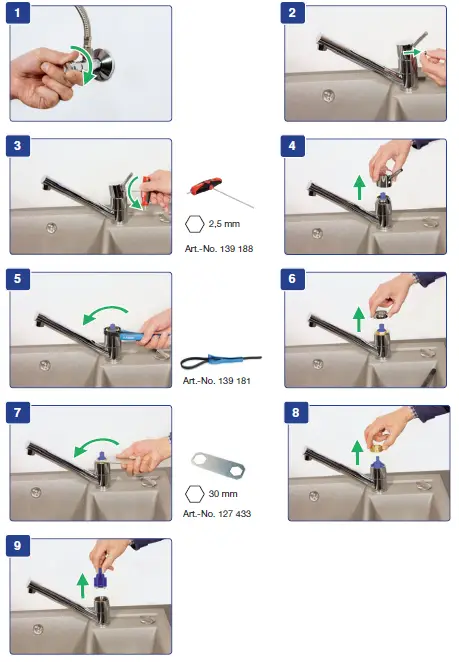 1

2

3

2,5 mm
Art.-No. 139 188

4

5

Art.-No. 139 181

6

7

30 mm
Art.-No. 127 433

8

9