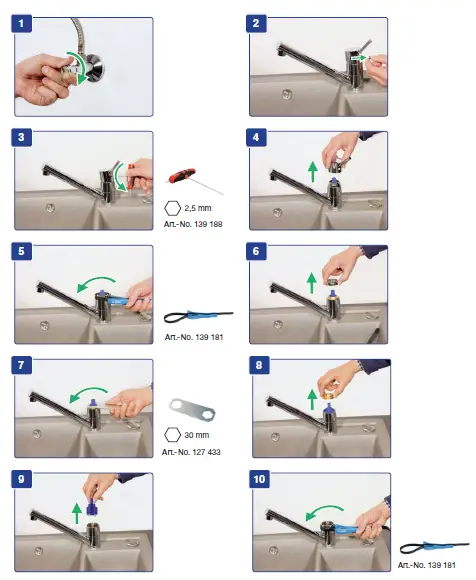 1

2

3

2,5 mm
Art.-No. 139 188

4

5

Art.-No. 139 181

6

7

30 mm
Art.-No. 127 433

8

9

10

Art.-No. 139 181