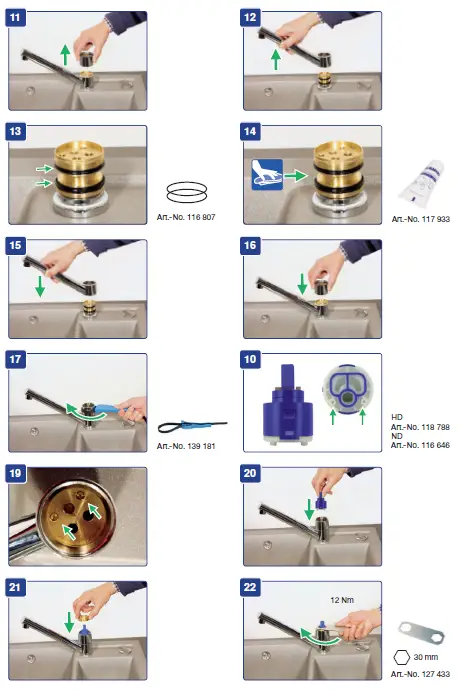 11

12

13

Art.-No. 116 807

14

Art.-No. 117 933

15

16

17

Art.-No. 139 181

10

HD
Art.-No. 118 788
ND
Art.-No. 116 646

19

20

21

22

12 Nm

30 mm
Art.-No. 127 433