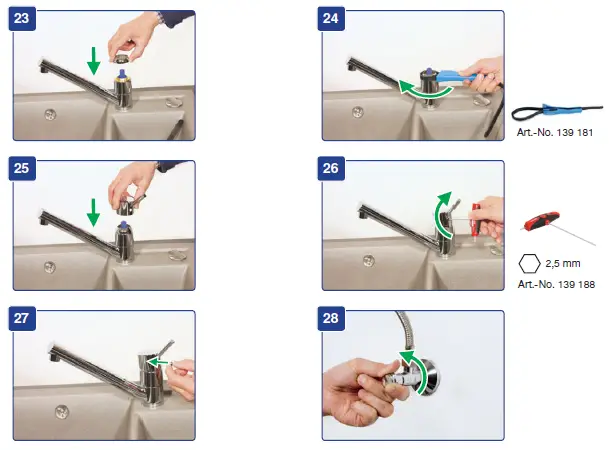 23

24

Art.-No. 139 181

25

26

2,5 mm

Art.-No. 139 188

27

28