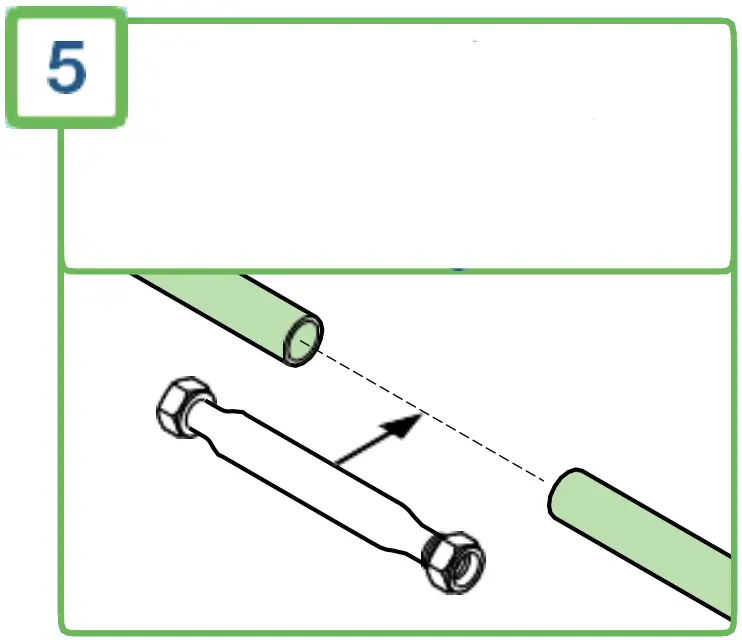 5