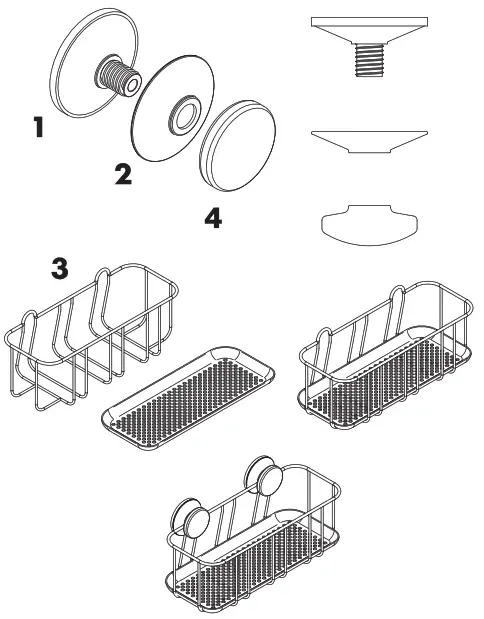 1
2
4
3