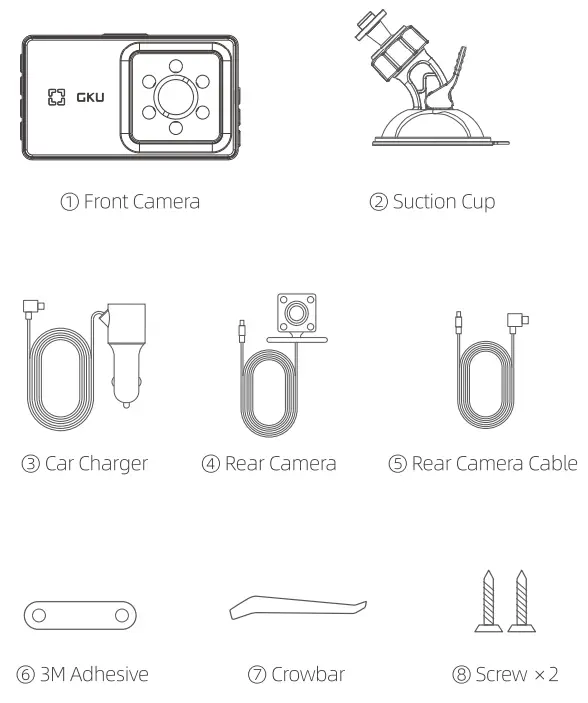 GKU

① Front Camera

② Suction Cup

③ Car Charger

④ Rear Camera

⑤ Rear Camera Cable

⑥ 3M Adhesive

⑦ Crowbar

⑧ Screw ×2