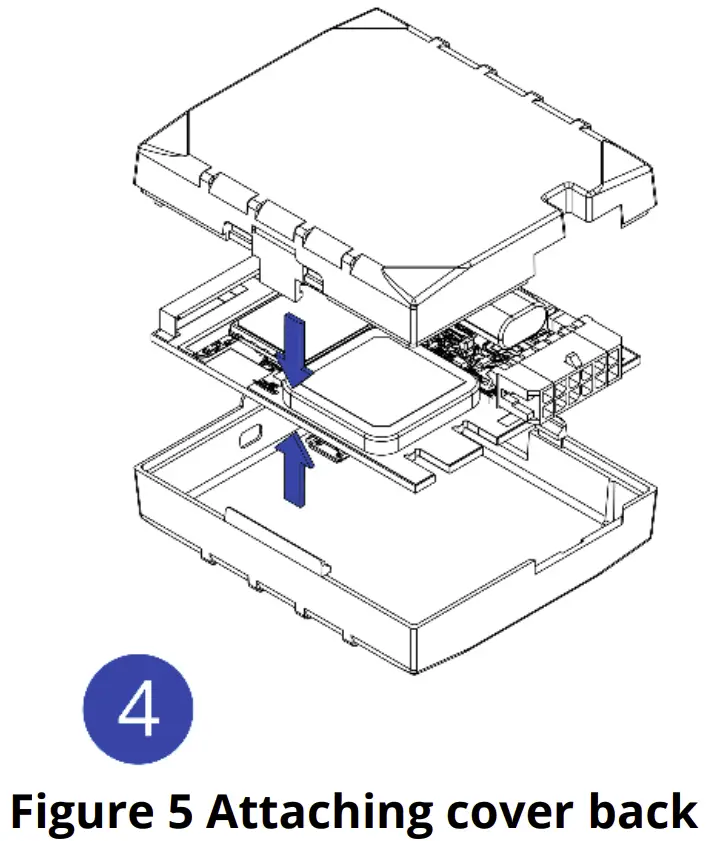 4

Figure 5 Attaching cover back