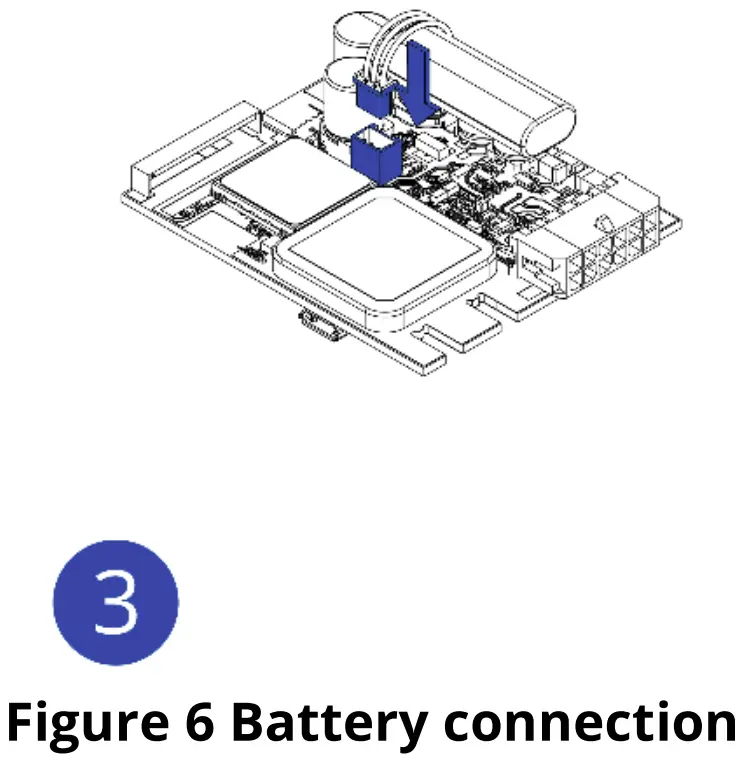 3

Figure 6 Battery connection