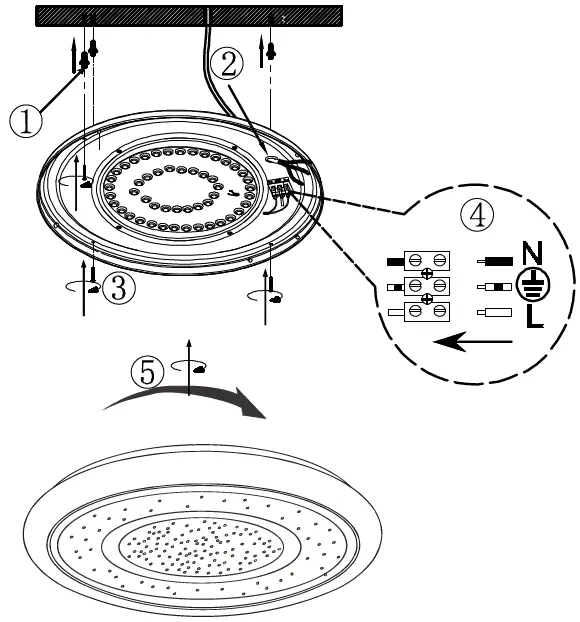 ①
②
③
④
N
L
⑤