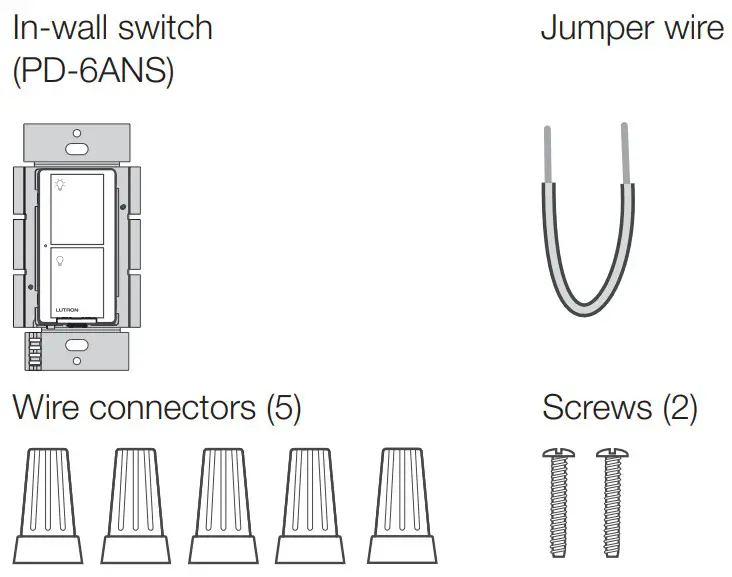 In-wall switch
(PD-6ANS)

LUTRON

Jumper wire

Wire connectors (5)

Screws (2)