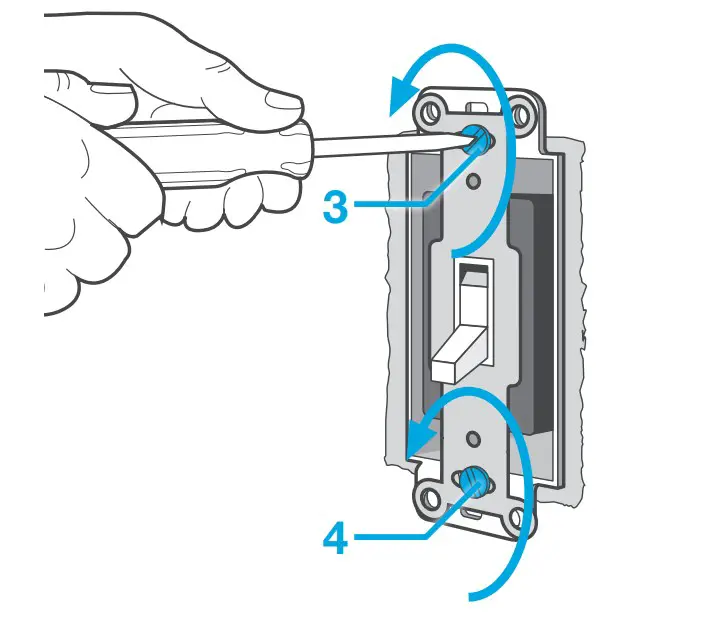 3

4