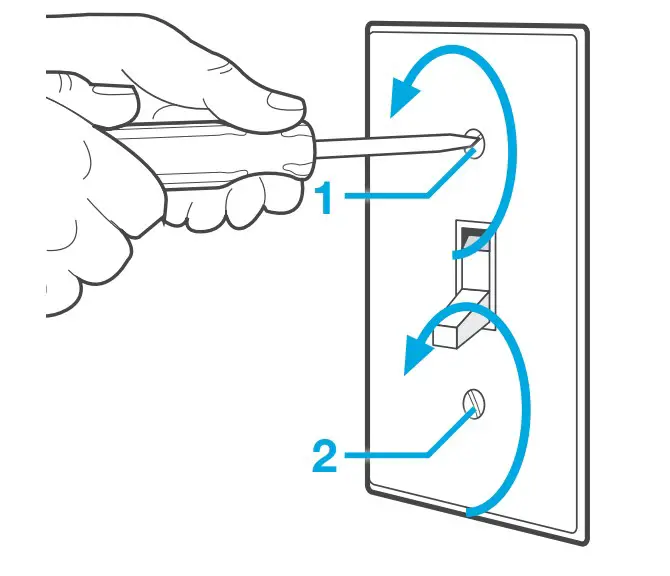 1

2