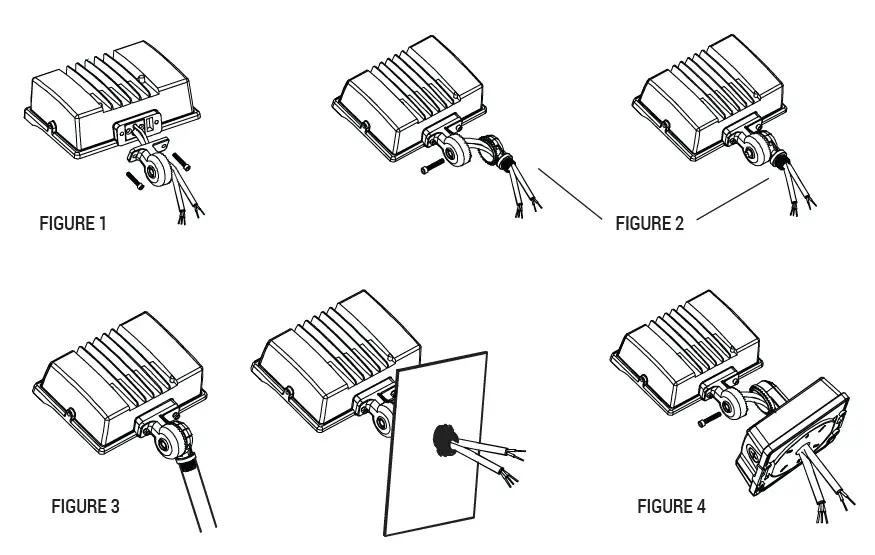 FIGURE 1

FIGURE 2

FIGURE 3

FIGURE 4