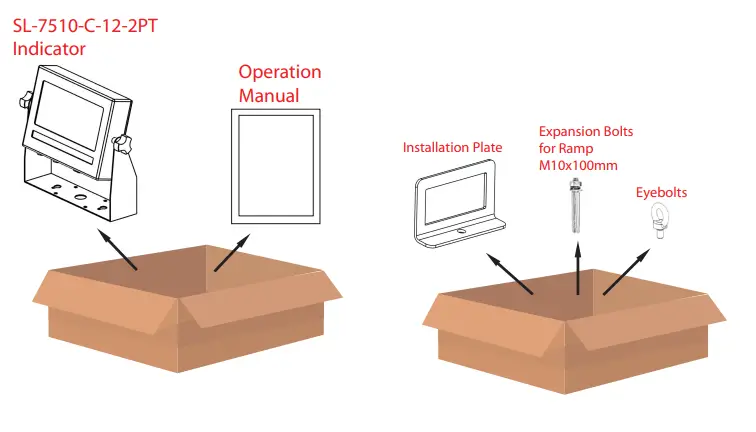 SL-7510-C-12-2PT
Indicator

Operation
Manual

Installation Plate

Expansion Bolts
for Ramp
M10x100mm

Eyebolts