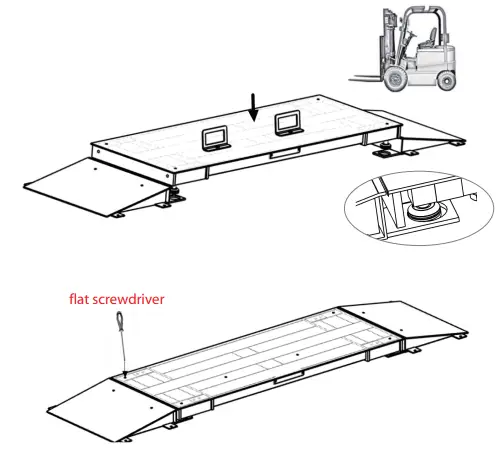 flat screwdriver