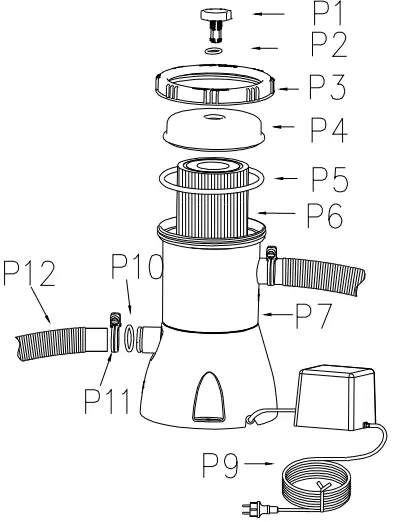 P1
P2
P3
P4
P5
P6
P12
P10
P7
P11
P9