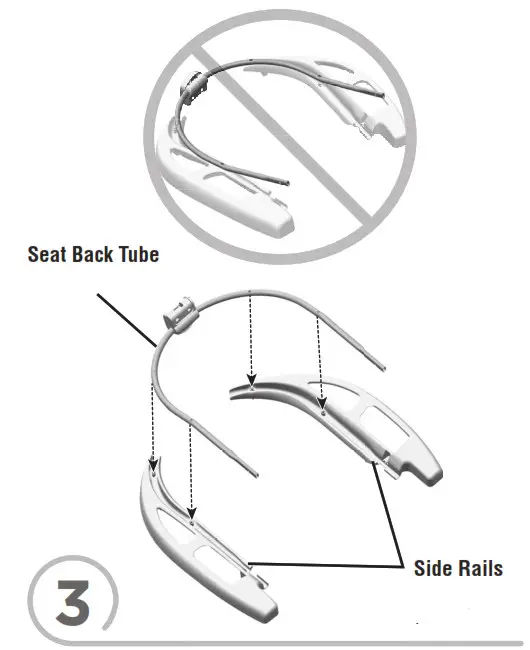 Seat Back Tube

Side Rails

3