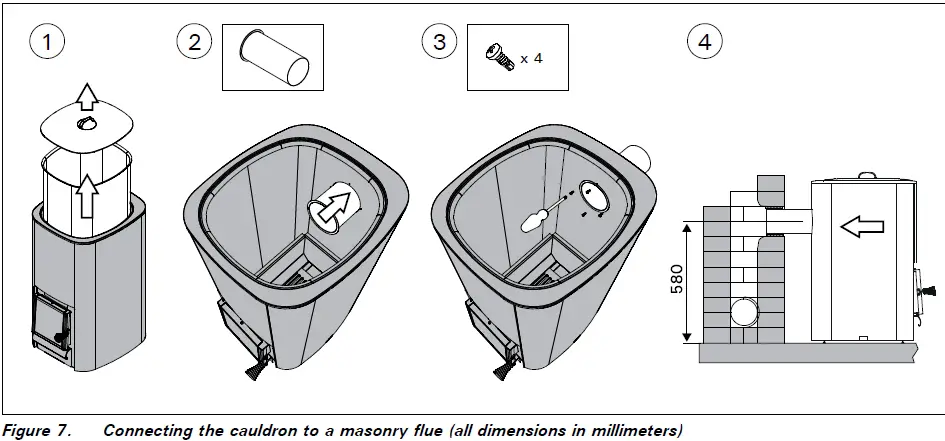 1

2

3

x 4

4

580

Figure 7. Connecting the cauldron to a masonry flue (all dimensions in millimeters)