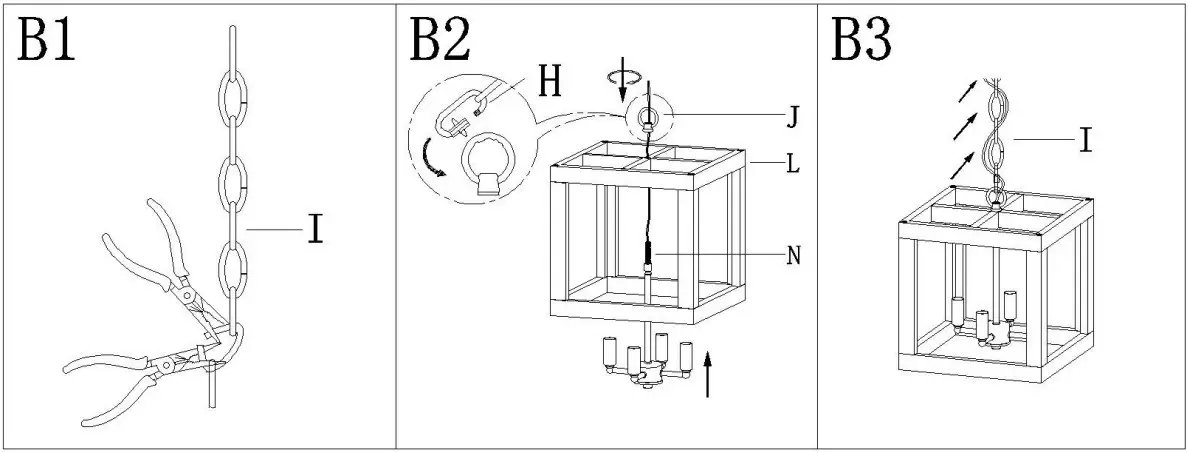 B1

I

B2

H

J

L

N

B3

I