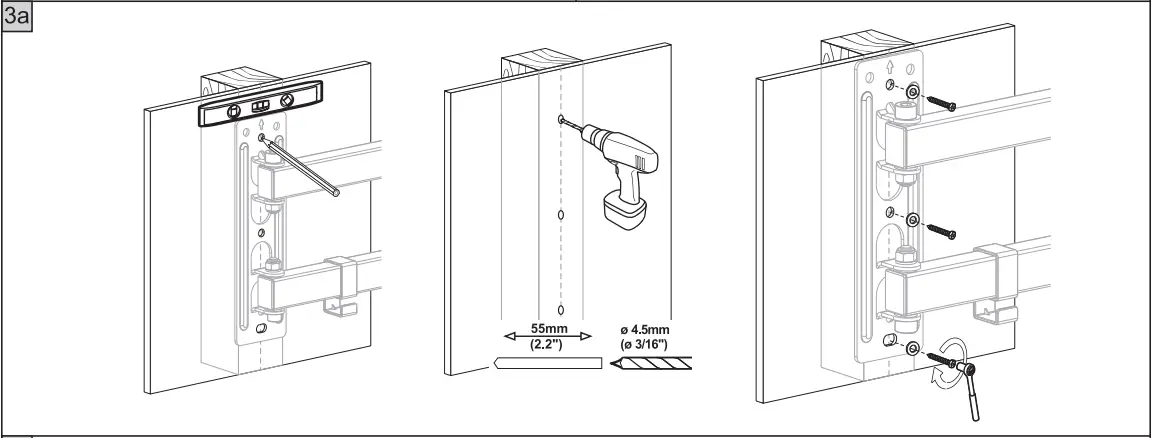 3a

55mm
(2.2")

ø 4.5mm
(ø 3/16")