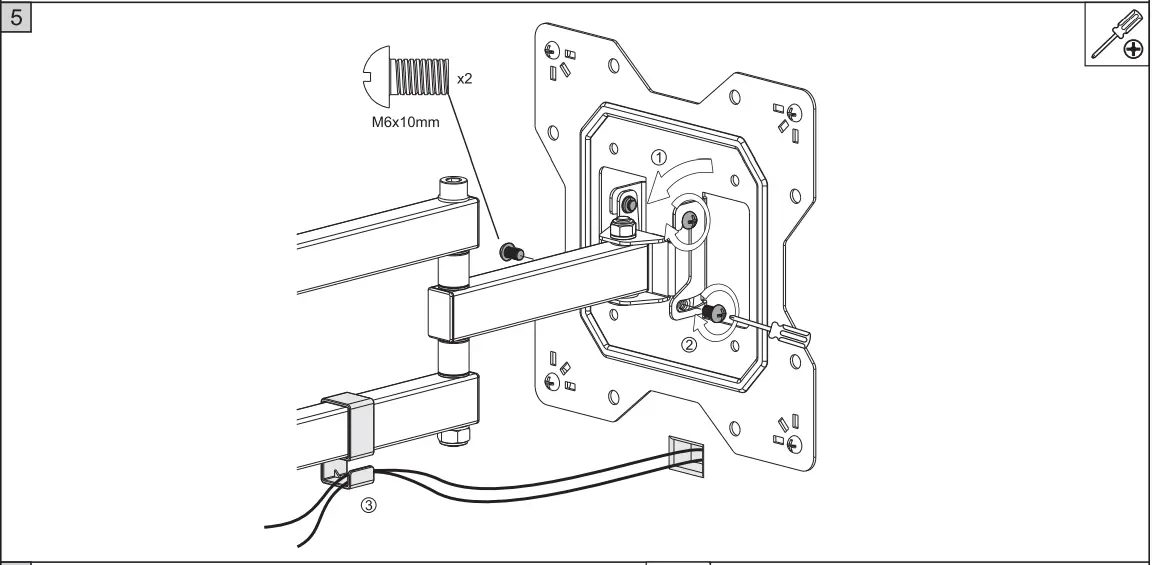 5

x2

M6x10mm

①

②

③