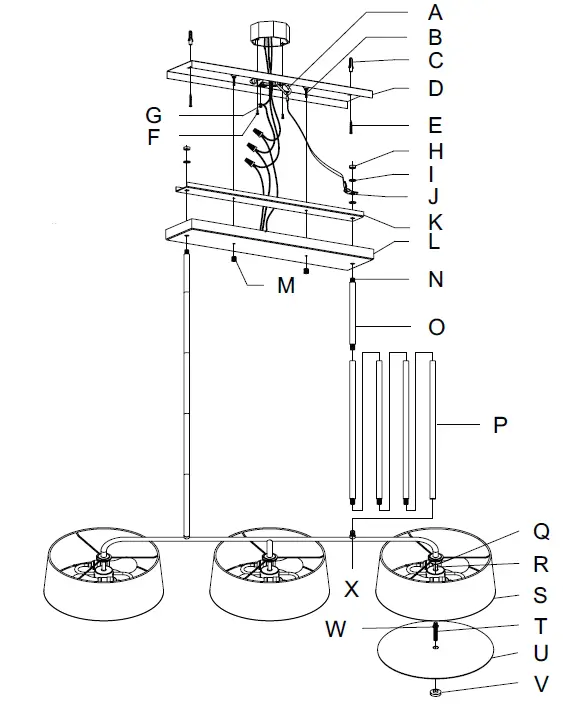 A
B
C
D
G
F
E
H
I
J
K
L
M
N
O
P
Q
R
X
S
W
T
U
V