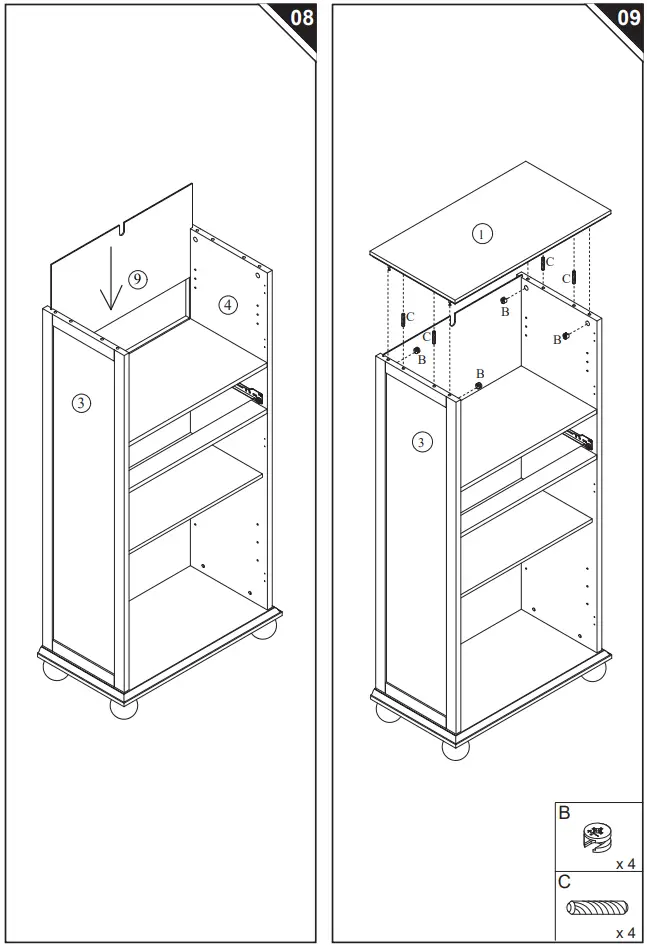 08

9

4

3

09

1

C

C

C

C

B

B

B

B

3

B

x 4

C

x 4