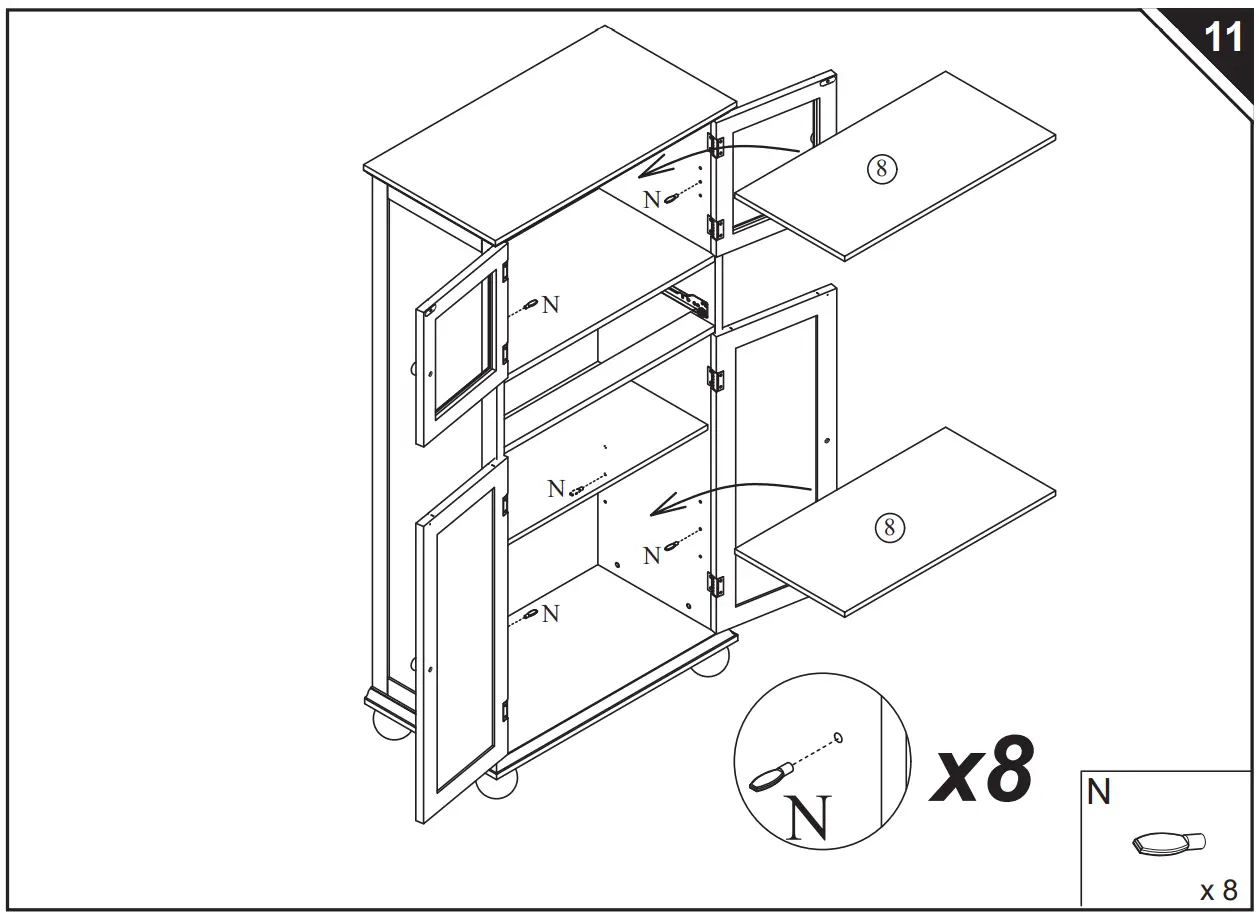 11

⑧

N

N

N

N

⑧

N

N

x8

N

x 8