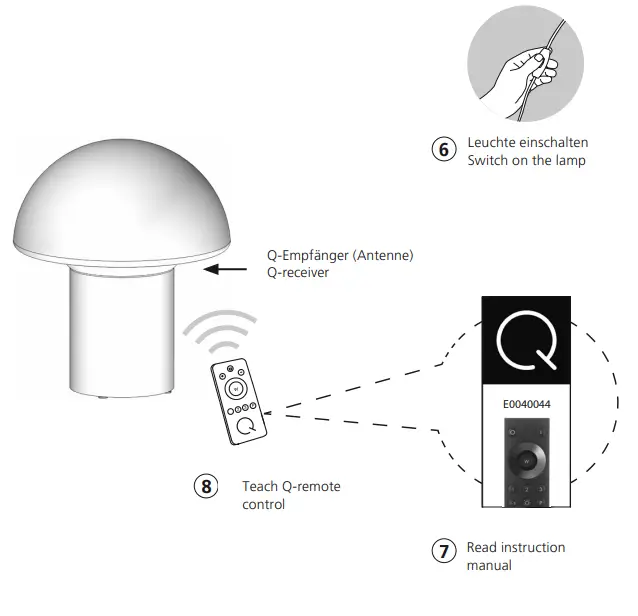 6 Leuchte einschalten
Switch on the lamp

Q-Empfänger (Antenne)
Q-receiver

Q

E0040044

W

1 2 3

8 Teach Q-remote control

7 Read instruction manual