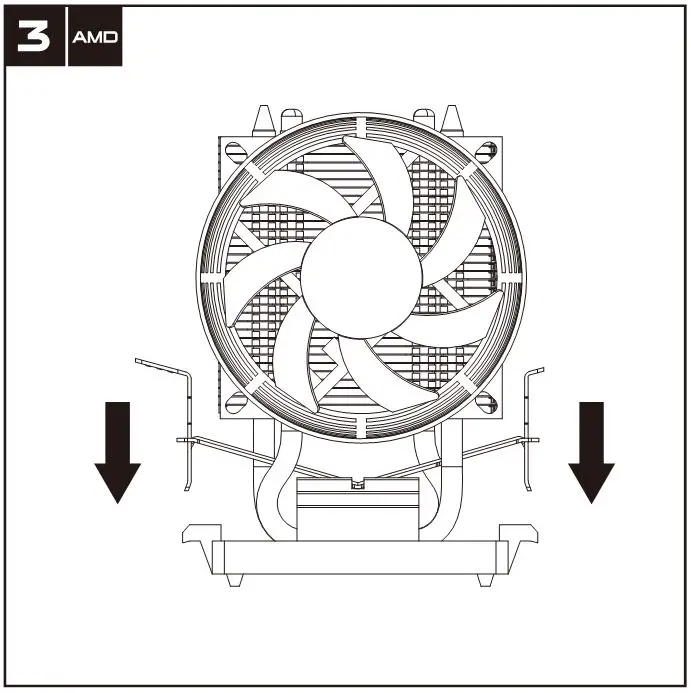 3 AMD