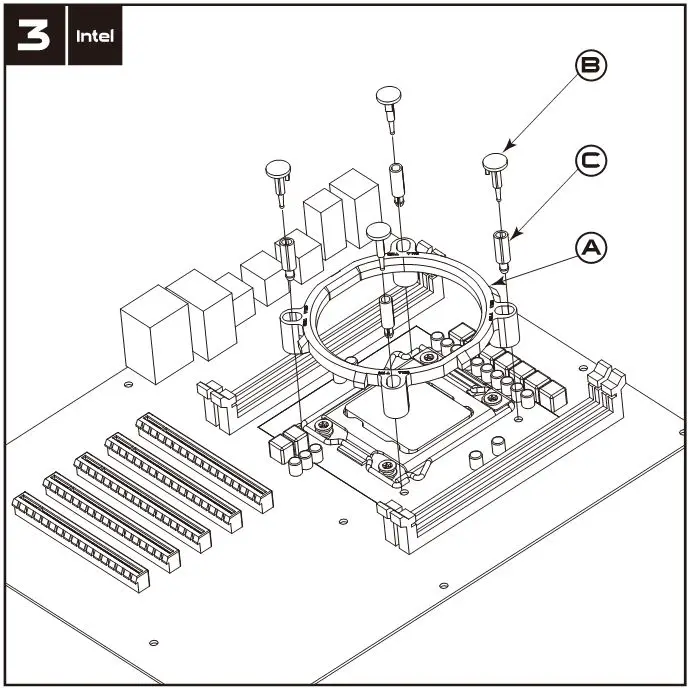 3 Intel

B

C

A