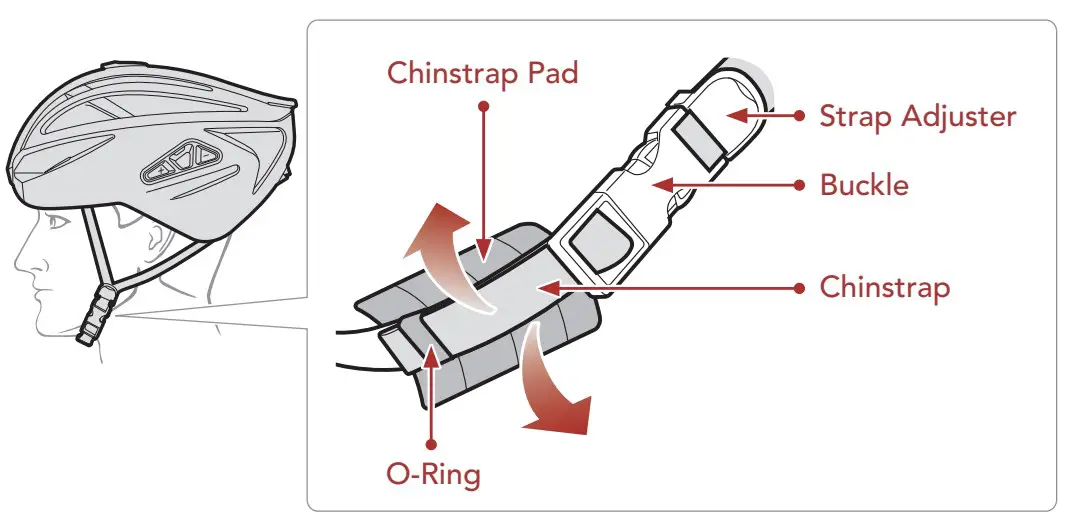 Chinstrap Pad
Strap Adjuster
Buckle
Chinstrap
O-Ring