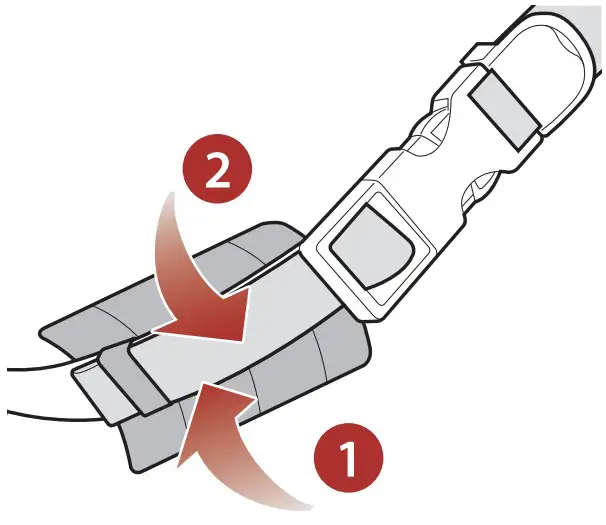 2
1