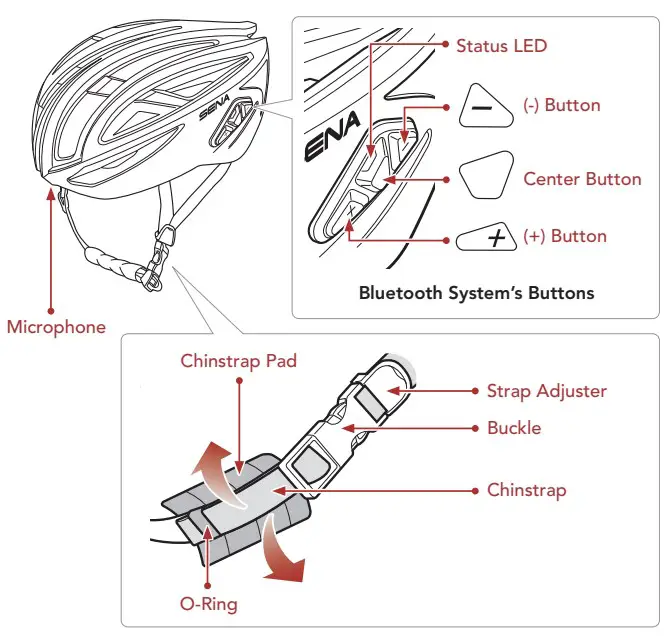 SENA

Microphone

ENA

Status LED

(-) Button

Center Button

(+) Button

Bluetooth System's Buttons

Chinstrap Pad

Strap Adjuster

Buckle

Chinstrap

O-Ring