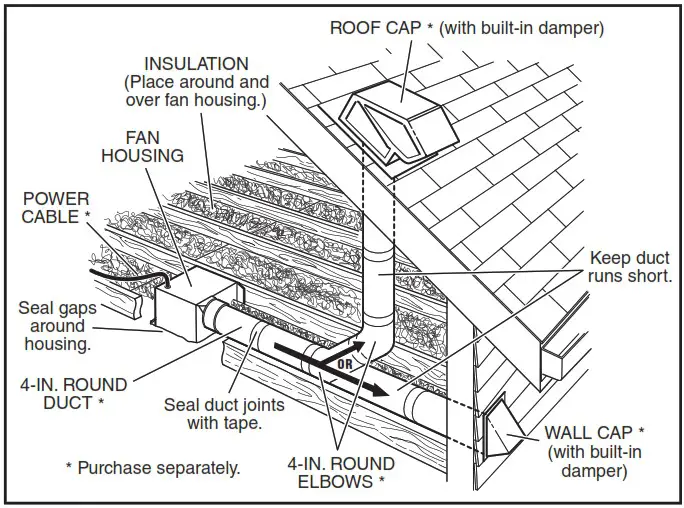 ROOF CAP * (with built-in damper)

INSULATION (Place around and over fan housing.)

FAN HOUSING

POWER CABLE *

Keep duct runs short.

Seal gaps around housing.

OR

4-IN. ROUND DUCT *

Seal duct joints with tape.

WALL CAP * (with built-in damper)

* Purchase separately.

4-IN. ROUND ELBOWS *