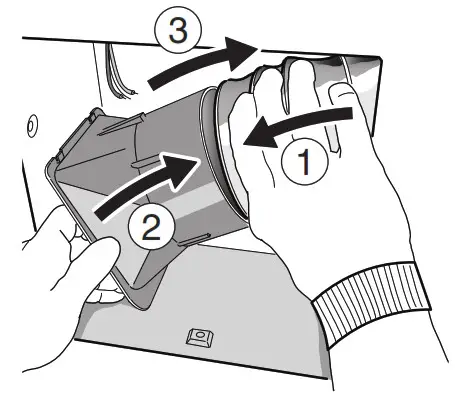 3
1
2