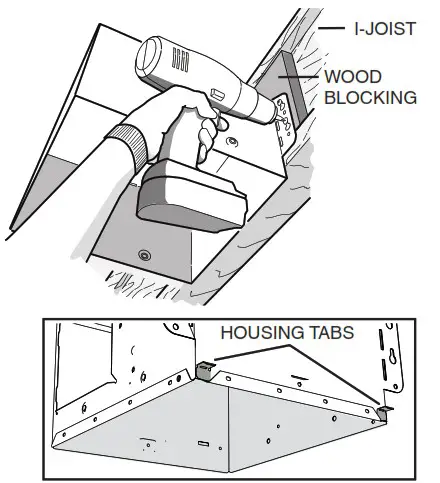 I-JOIST

WOOD BLOCKING

HOUSING TABS