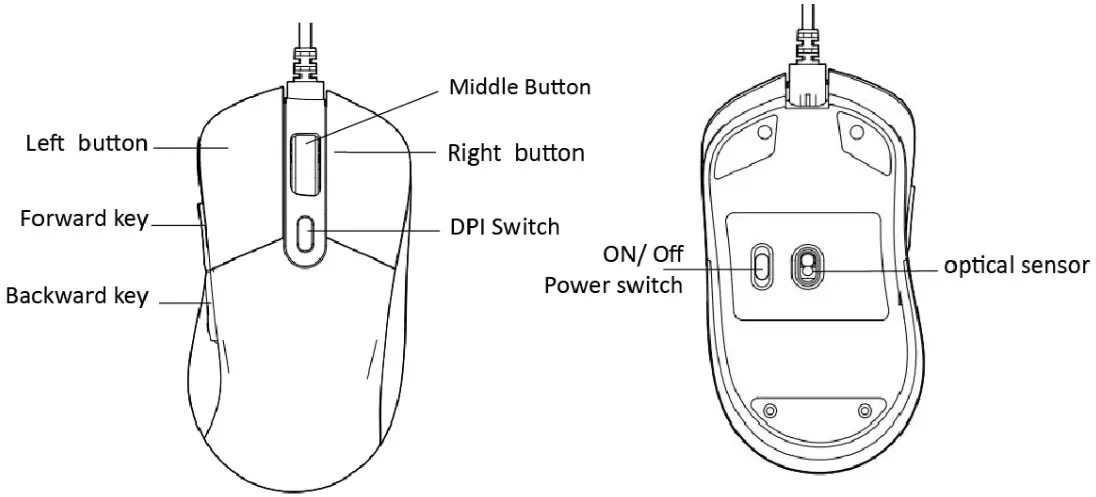 Middle Button
Left button
Right button
Forward key
DPI Switch
Backward key

ON/ Off
Power switch
optical sensor