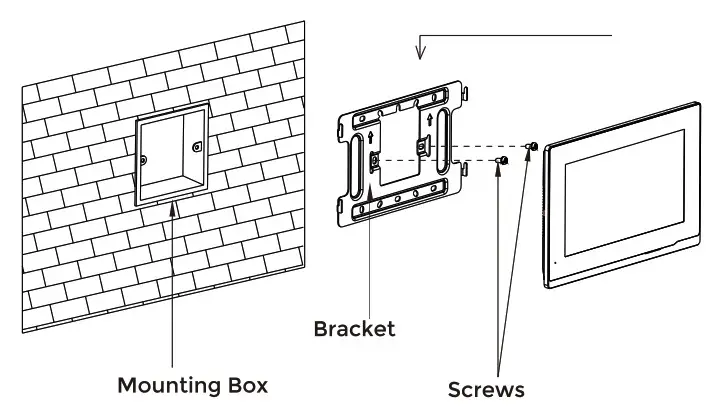 Bracket

Mounting Box

Screws