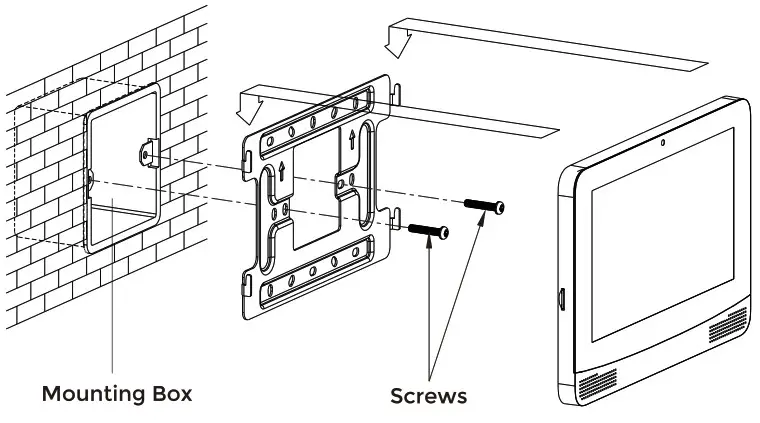 Mounting Box

Screws