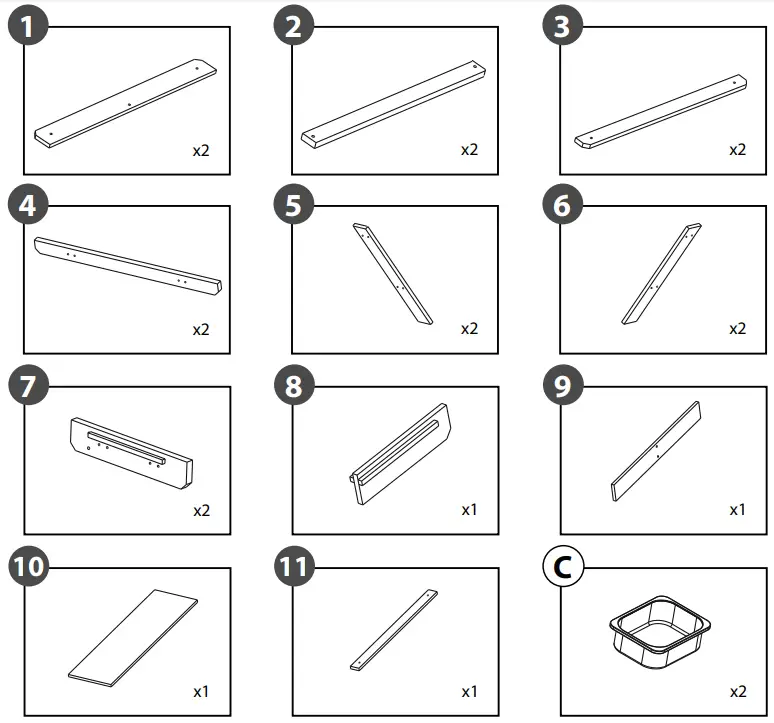 1
x2

2
x2

3
x2

4
x2

5
x2

6
x2

7
x2

8
x1

9
x1

10
x1

11
x1

C
x2