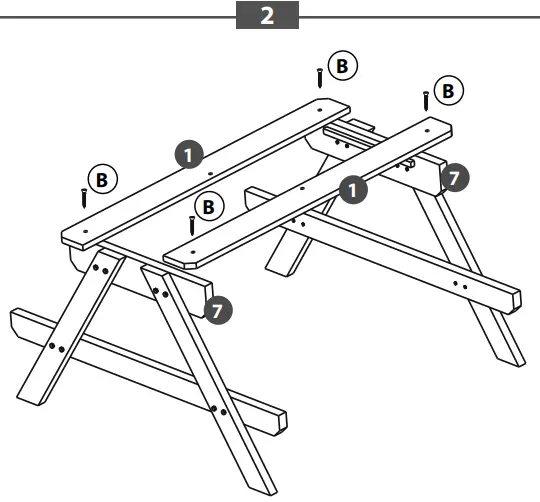 2

B

B

1

B

7

B

1

7