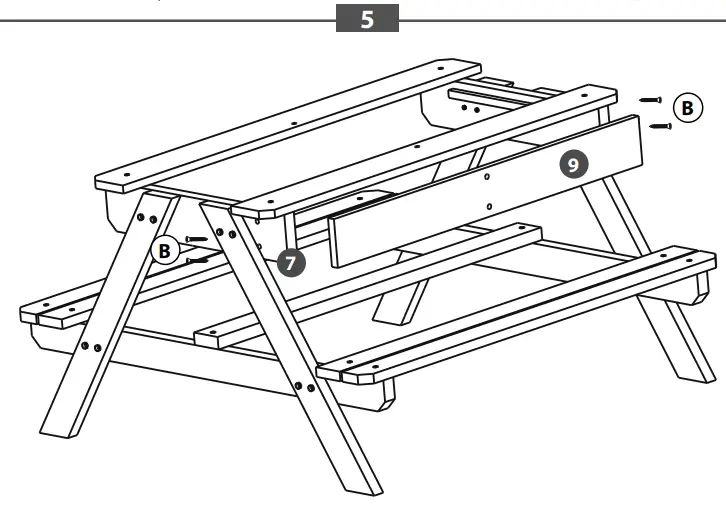 5

B

9

B

7