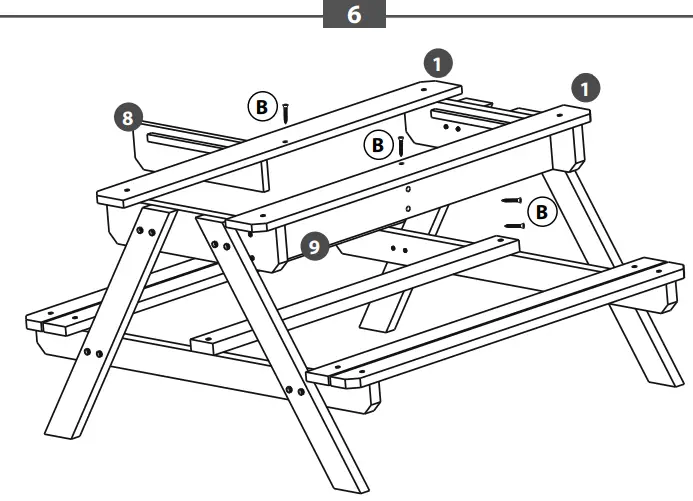 6

1

1

8

B

B

B

9