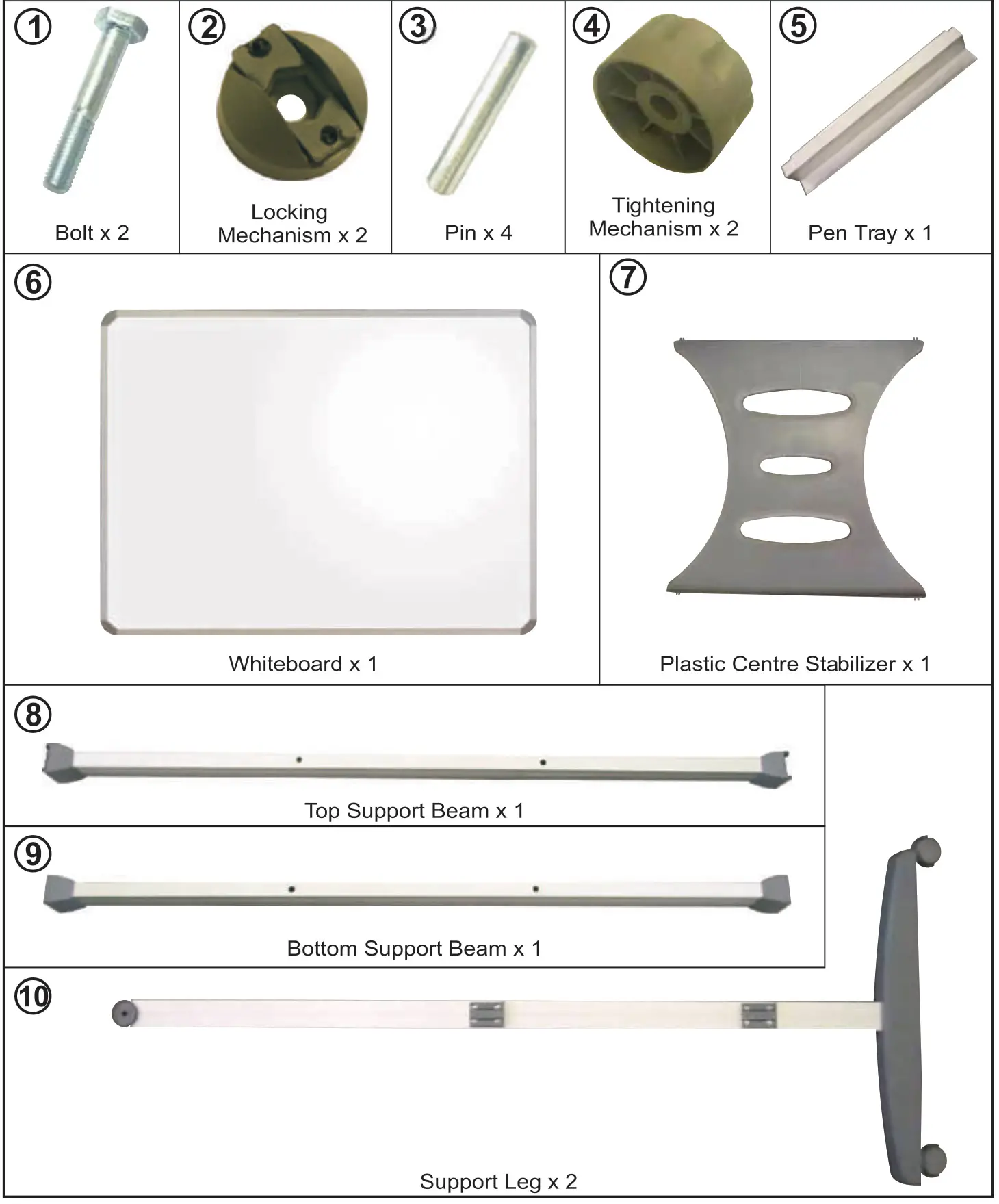 ①
Bolt x 2

②
Locking Mechanism x 2

③
Pin x 4

④
Tightening Mechanism x 2

⑤
Pen Tray x 1

⑥
Whiteboard x 1

⑦
Plastic Centre Stabilizer x 1

⑧
Top Support Beam x 1

⑨
Bottom Support Beam x 1

⑩
Support Leg x 2