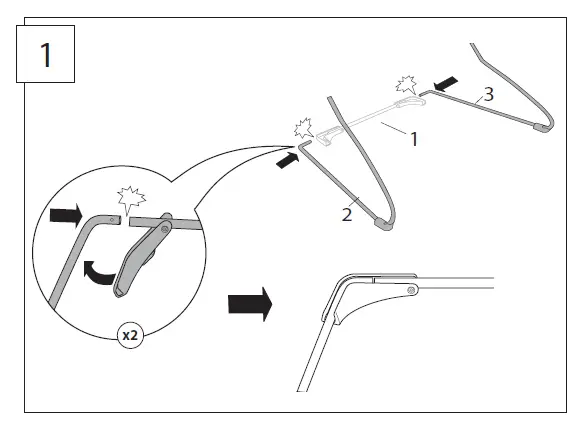 1

3

1

2

x2