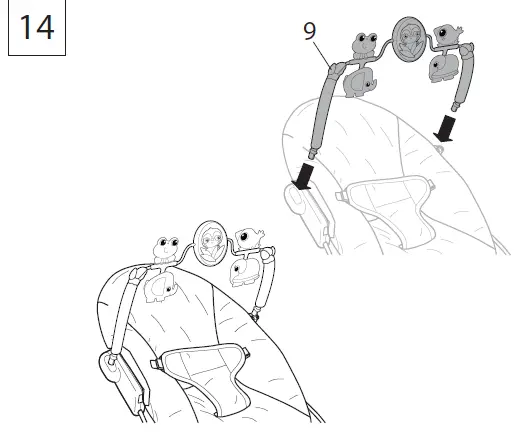 14

9