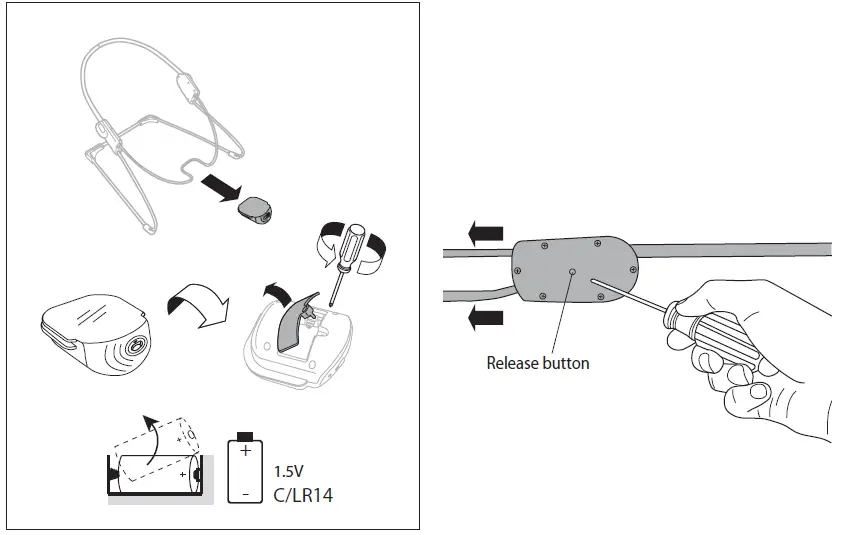 +
+
+
-
1.5V
C/LR14

Release button