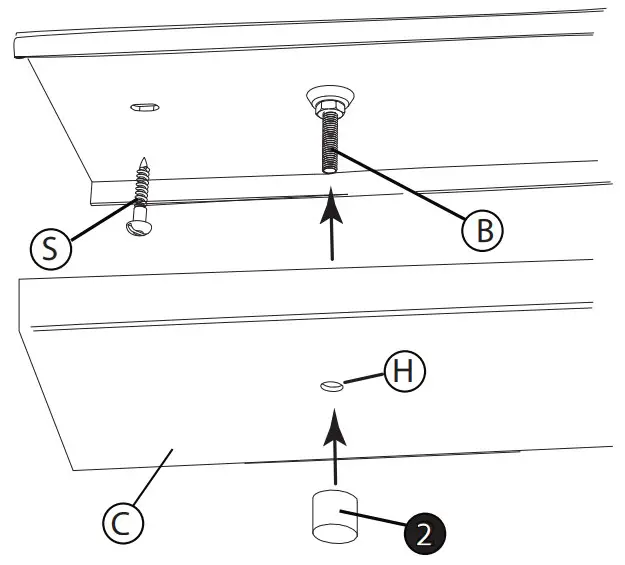 S
B
H
C
2