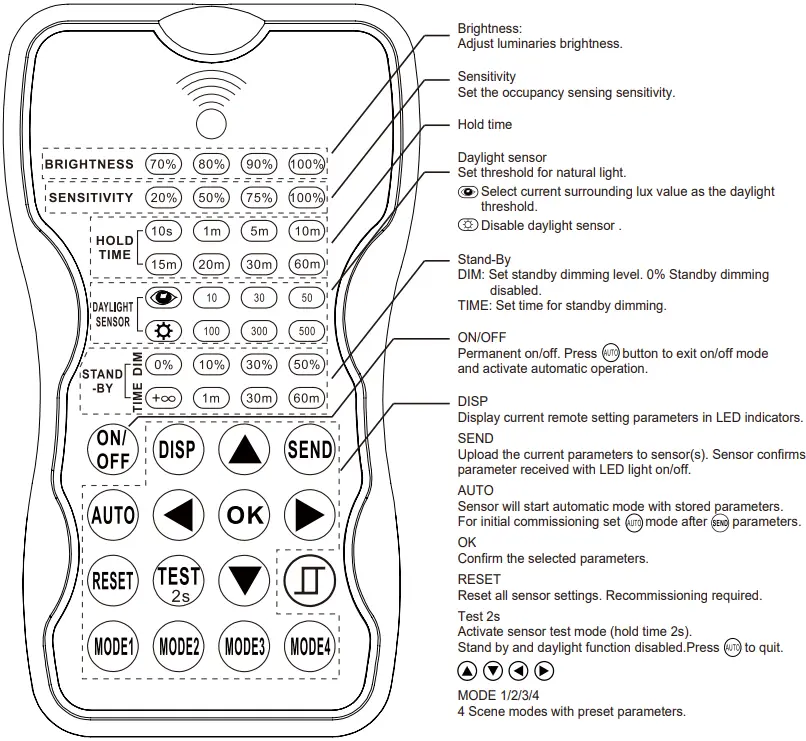 BRIGHTNESS 70% 80% 90% 100%

SENSITIVITY 20% 50% 75% 100%

HOLD TIME 10s 1m 5m 10m
15m 20m 30m 60m

DAYLIGHT SENSOR 10 30 50
100 300 500

STAND-BY DIM 0% 10% 30% 50%
TIME +∞ 1m 30m 60m

ON/OFF DISP SEND
AUTO OK
RESET TEST 2s
MODE1 MODE2 MODE3 MODE4

Brightness:
Adjust luminaries brightness.

Sensitivity
Set the occupancy sensing sensitivity.

Hold time

Daylight sensor
Set threshold for natural light.
Select current surrounding lux value as the daylight threshold.
Disable daylight sensor .

Stand-By
DIM: Set standby dimming level. 0% Standby dimming disabled.
TIME: Set time for standby dimming.

ON/OFF
Permanent on/off. Press AUTO button to exit on/off mode and activate automatic operation.

DISP
Display current remote setting parameters in LED indicators.

SEND
Upload the current parameters to sensor(s). Sensor confirms parameter received with LED light on/off.

AUTO
Sensor will start automatic mode with stored parameters.
For initial commissioning set AUTO mode after SEND parameters.

OK
Confirm the selected parameters.

RESET
Reset all sensor settings. Recommissioning required.

Test 2s
Activate sensor test mode (hold time 2s).
Stand by and daylight function disabled.Press AUTO to quit.

MODE 1/2/3/4
4 Scene modes with preset parameters.