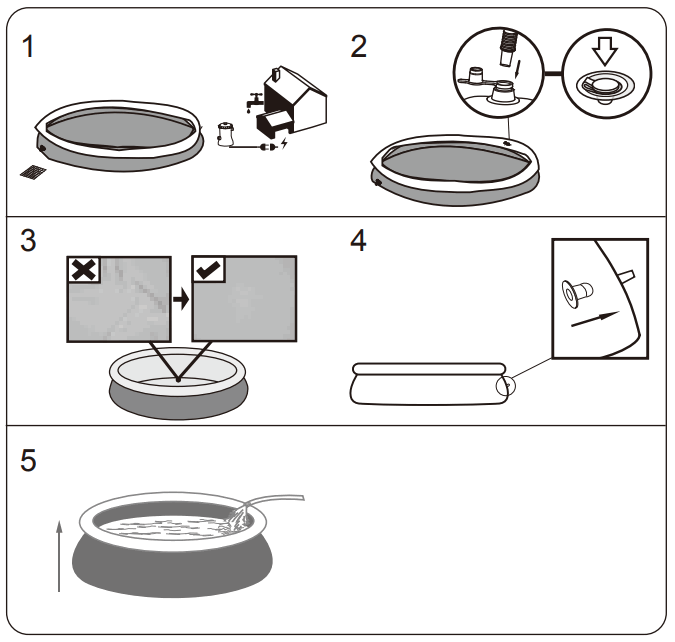 1

2

3

4

5